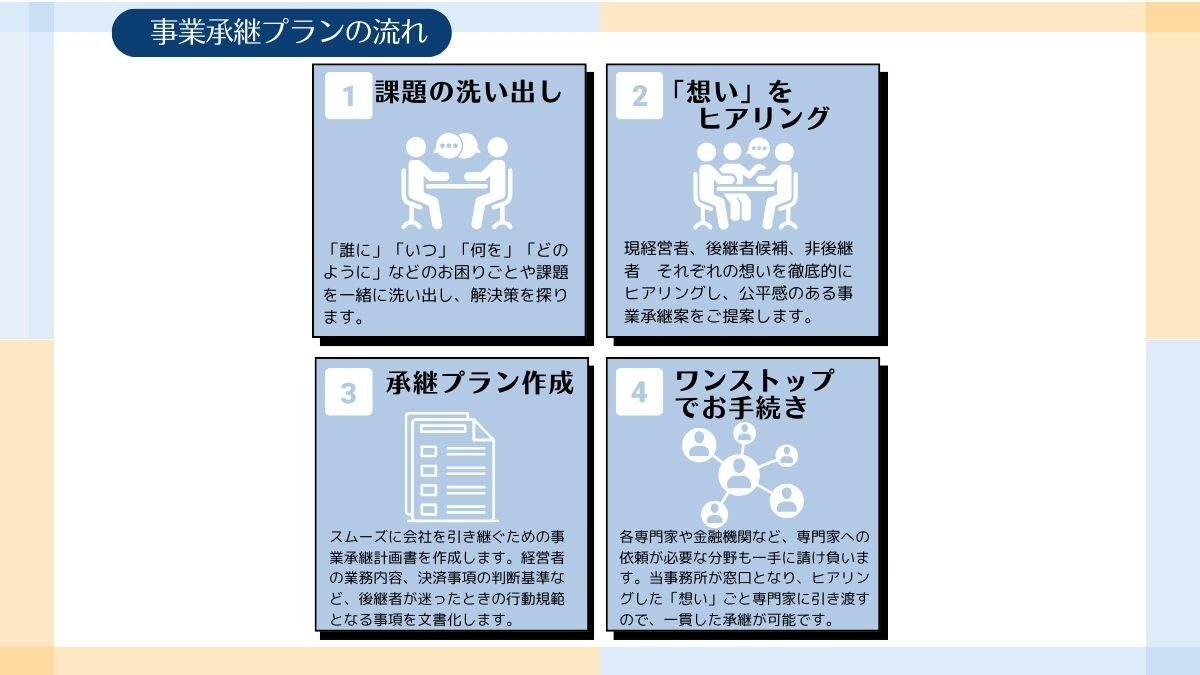 事業承継プランの流れ

1 課題の洗い出し

「誰に」「いつ」「何を」「どのように」などのお困りごとや課題を一緒に洗い出し、解決策を探ります。

2 「想い」をヒアリング

現経営者、後継者候補、非後継者　それぞれの想いを徹底的にヒアリングし、公平感のある事業承継案をご提案します。

3 承継プラン作成

スムーズに会社を引き継ぐための事業承継計画書を作成します。経営者の業務内容、決済事項の判断基準など、後継者が迷ったときの行動規範となる事項を文書化します。

4 ワンストップでお手続き

各専門家や金融機関など、専門家への依頼が必要な分野も一手に請け負います。当事務所が窓口となり、ヒアリングした「想い」ごと専門家に引き渡すので、一貫した承継が可能です。