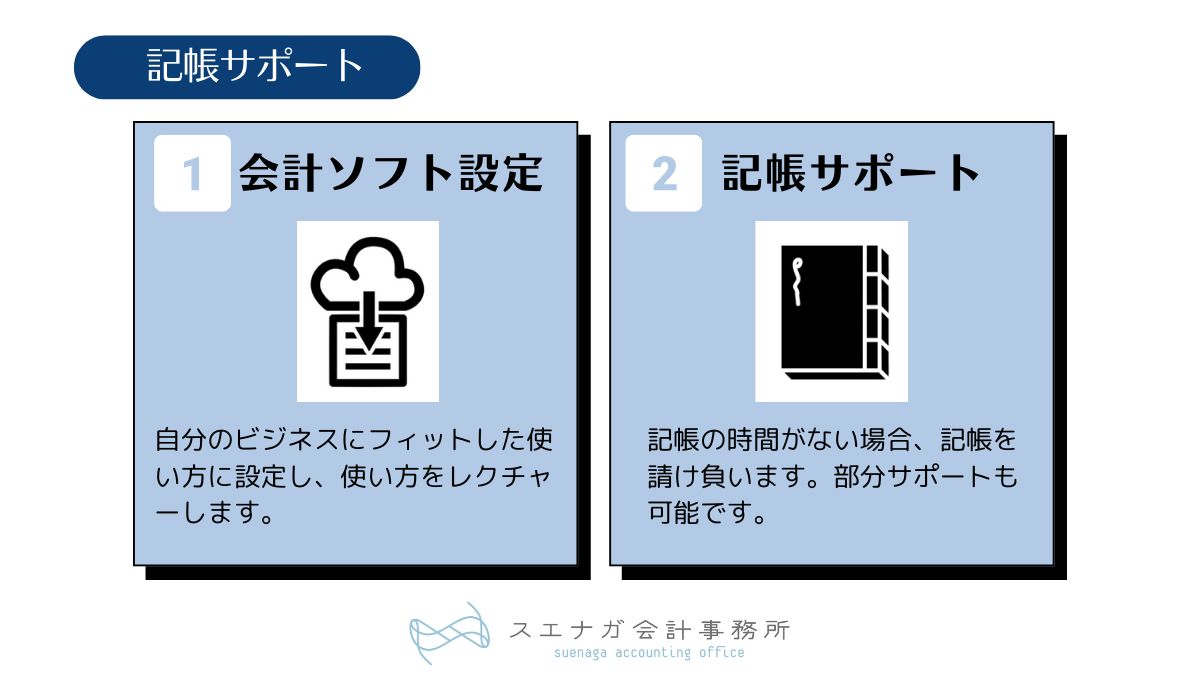 記帳サポート

1 会計ソフト設定

自分のビジネスにフィットした使い方に設定し、使い方をレクチャーします。

2 記帳サポート

記帳の時間がない場合、記帳を請け負います。部分サポートも可能です。

スエナガ会計事務所
suenaga accounting office